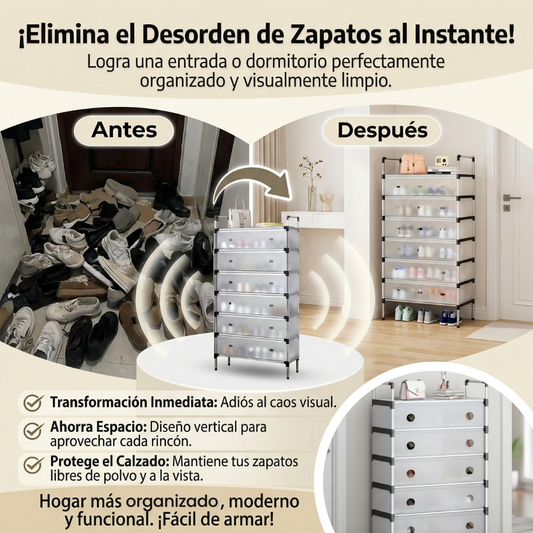 ¡Elimina el Desorden de Zapatos al Instante!

Logra una entrada o dormitorio perfectamente organizado y visualmente limpio.

Antes

Después

Transformación Inmediata: Adiós al caos visual.

Ahorra Espacio: Diseño vertical para aprovechar cada rincón.

Protege el Calzado: Mantiene tus zapatos libres de polvo y a la vista.

Hogar más organizado, moderno y funcional. ¡Fácil de armar!